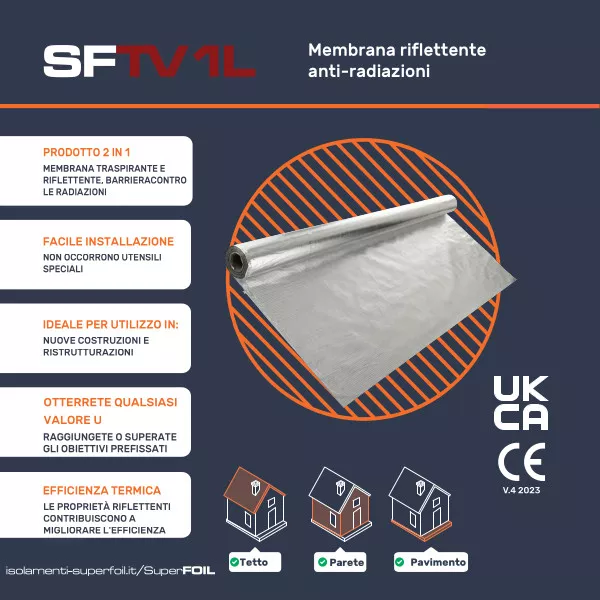 SFTV1L

Membrana riflettente anti-radiazioni

PRODOTTO 2 IN 1
MEMBRANA TRASPIRANTE E RIFLETTENTE, BARRIERACONTRO LE RADIAZIONI

FACILE INSTALLAZIONE
NON OCCORRONO UTENSILI SPECIALI

IDEALE PER UTILIZZO IN:
NUOVE COSTRUZIONI E RISTRUTTURAZIONI

OTTERRETE QUALSIASI VALORE U
RAGGIUNGETE O SUPERATE GLI OBIETTIVI PREFISSATI

EFFICIENZA TERMICA
LE PROPRIETÀ RIFLETTENTI CONTRIBUISCONO A MIGLIORARE L'EFFICIENZA

UK CA

CE

V.4 2023

Tetto

Parete

Pavimento

isolamenti-superfoil.it/SuperFOIL